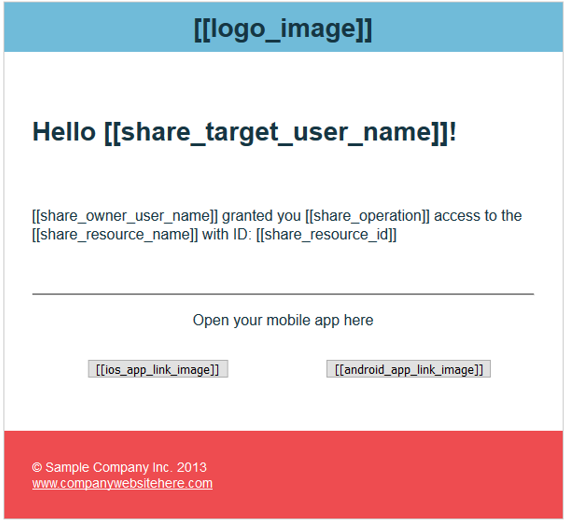 [[logo_image]]

Hello [[share_target_user_name]]!

[[share_owner_user_name]] granted you [[share_operation]] access to the [[share_resource_name]] with ID: [[share_resource_id]]

Open your mobile app here

[[ios_app_link_image]]

[[android_app_link_image]]

© Sample Company Inc. 2013
www.companywebsitehere.com